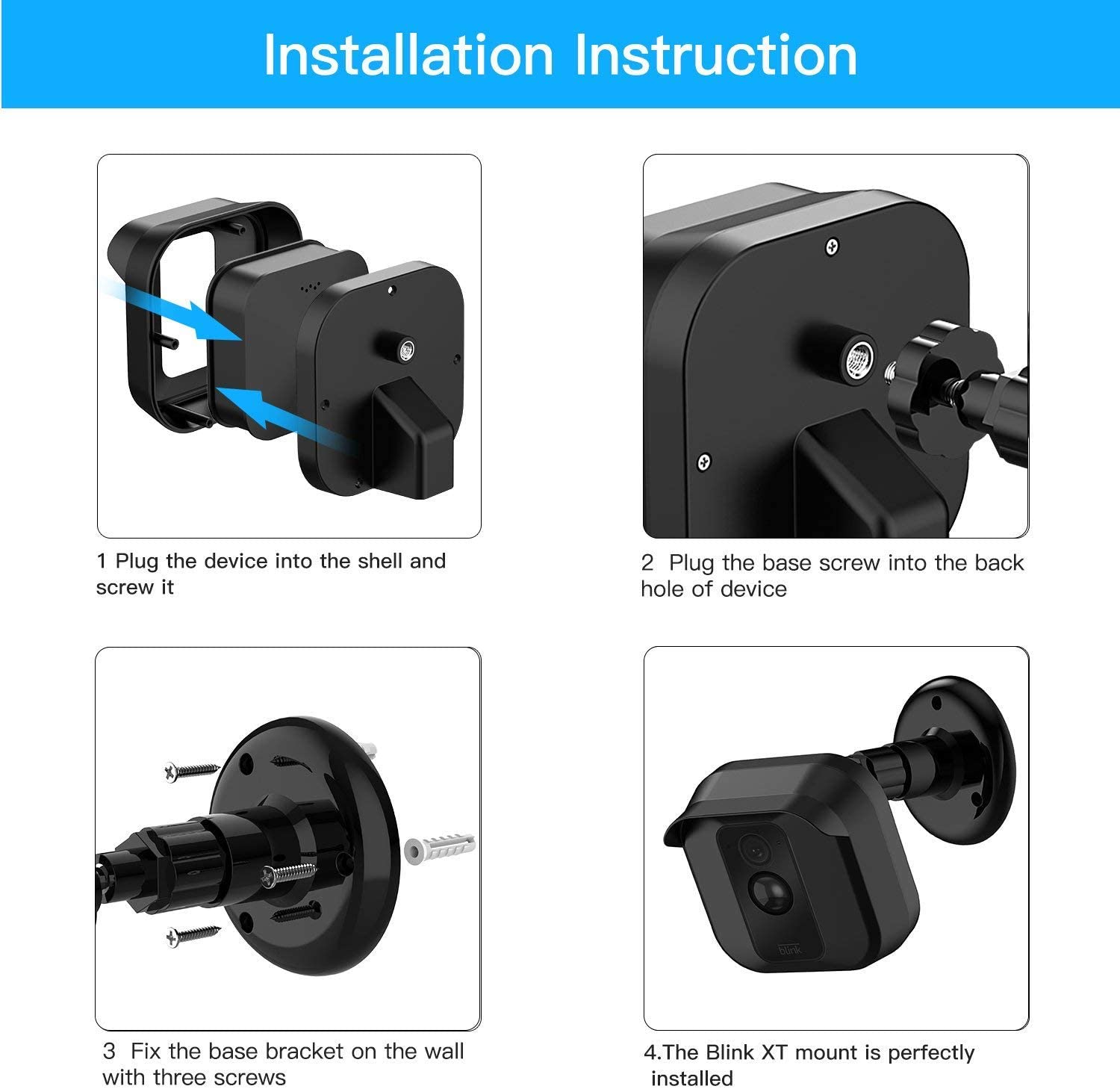 Installation Instruction

1 Plug the device into the shell and screw it

2 Plug the base screw into the back hole of device

3 Fix the base bracket on the wall with three screws

blink

4.The Blink XT mount is perfectly installed